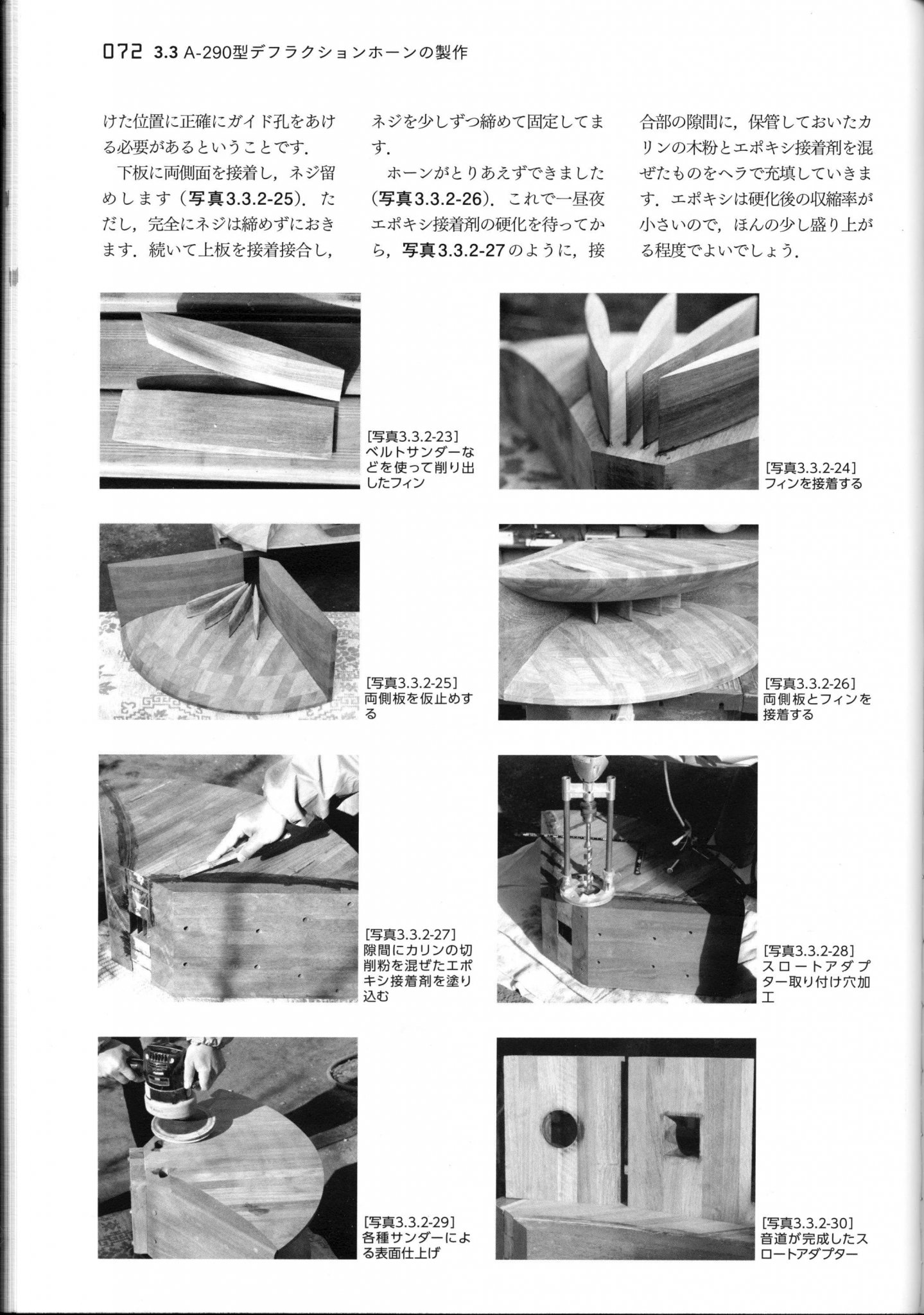 072 3.3 A-290型デフラクションホーンの製作

けた位置に正確にガイド孔をあける必要があるということです．

下板に両側面を接着し，ネジ留めします（写真3.3.2-25）．ただし，完全にネジは締めずにおきます．続いて上板を接着接合し，ネジを少しずつ締めて固定してます．

ホーンがとりあえずできました（写真3.3.2-26）．これで一昼夜エポキシ接着剤の硬化を待ってから，写真3.3.2-27のように，接合部の隙間に，保管しておいたカリンの木粉とエポキシ接着剤を混ぜたものをヘラで充填していきます．エポキシは硬化後の収縮率が小さいので，ほんの少し盛り上がる程度でよいでしょう．

[写真3.3.2-23]
ベルトサンダーなどを使って削り出したフィン

[写真3.3.2-24]
フィンを接着する

[写真3.3.2-25]
両側板を仮止めする

[写真3.3.2-26]
両側板とフィンを接着する

[写真3.3.2-27]
隙間にカリンの切削粉を混ぜたエポキシ接着剤を塗り込む

[写真3.3.2-28]
スロートアダプター取り付け穴加工

[写真3.3.2-29]
各種サンダーによる表面仕上げ

[写真3.3.2-30]
音道が完成したスロートアダプター