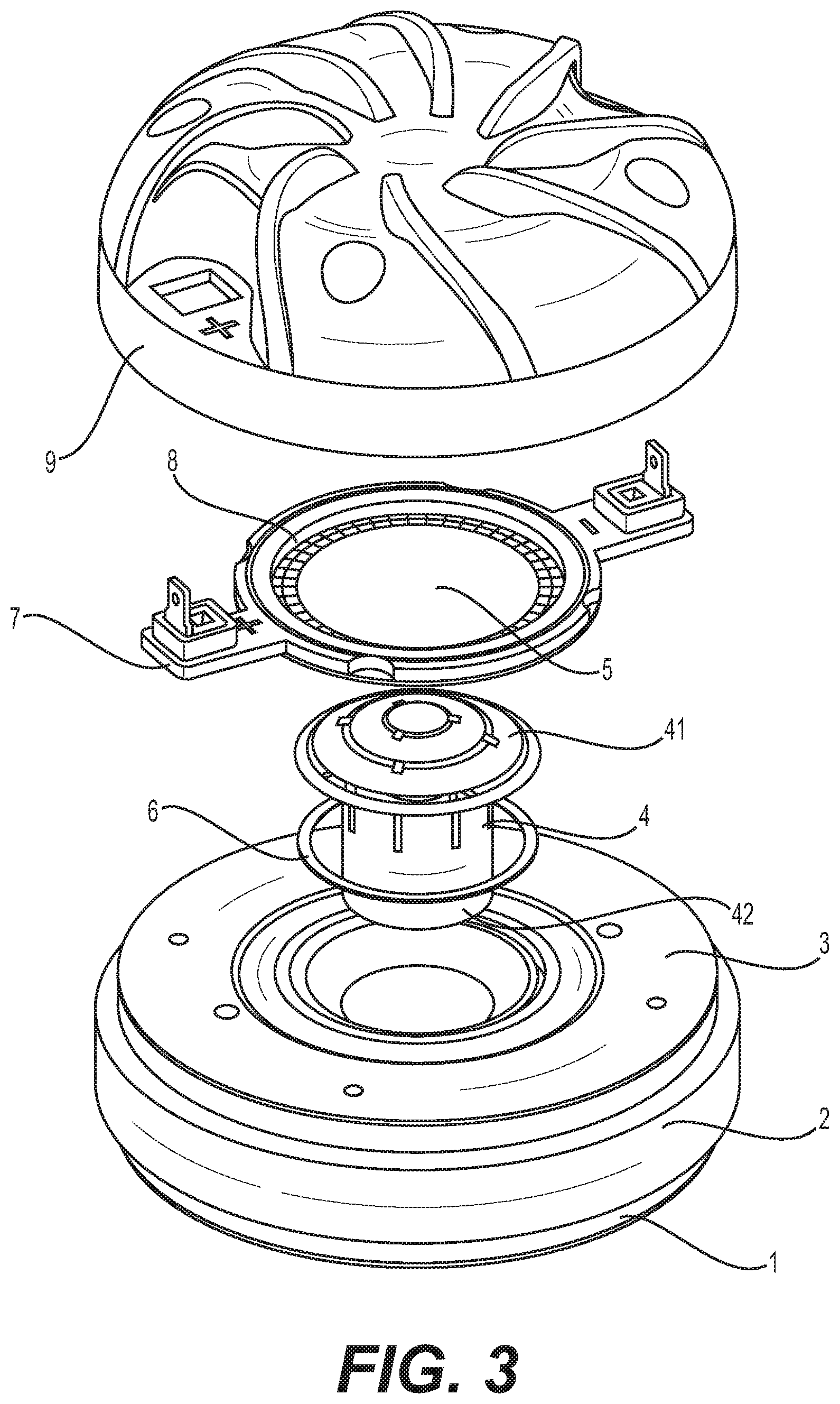 9
8
7
5
41
6
4
42
3
2
1
FIG. 3