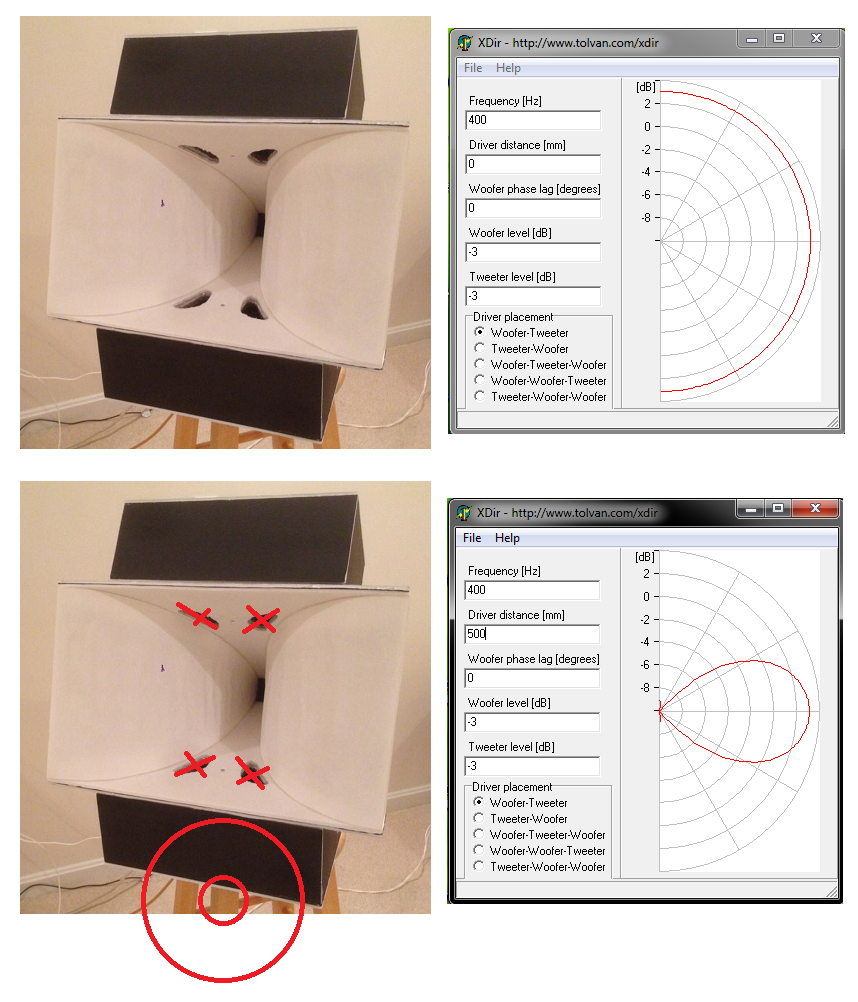 XDir - http://www.tolvan.com/xdir

File Help

Frequency [Hz]
400
Driver distance [mm]
0
Woofer phase lag [degrees]
0
Woofer level [dB]
-3
Tweeter level [dB]
-3
Driver placement
Woofer-Tweeter
Tweeter-Woofer
Woofer-Tweeter-Woofer
Woofer-Woofer-Tweeter
Tweeter-Woofer-Woofer

[dB]
2
0
-2
-4
-6
-8

XDir - http://www.tolvan.com/xdir

File Help

Frequency [Hz]
400
Driver distance [mm]
500
Woofer phase lag [degrees]
0
Woofer level [dB]
-3
Tweeter level [dB]
-3
Driver placement
Woofer-Tweeter
Tweeter-Woofer
Woofer-Tweeter-Woofer
Woofer-Woofer-Tweeter
Tweeter-Woofer-Woofer

[dB]
2
0
-2
-4
-6
-8