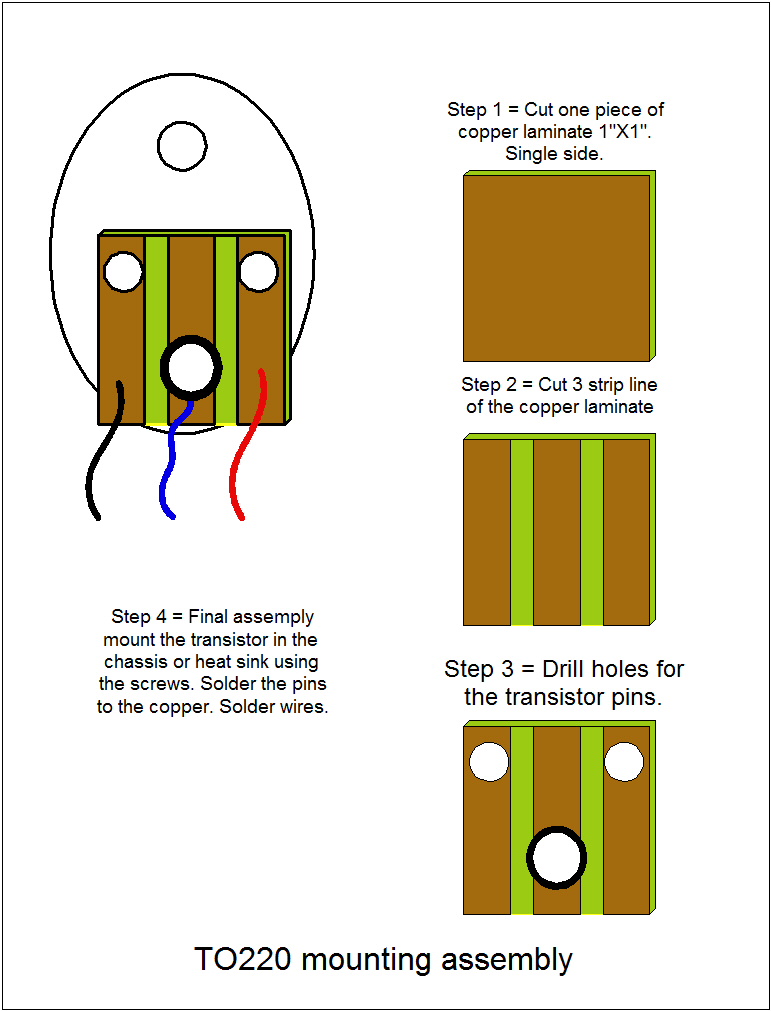 Step 1 = Cut one piece of copper laminate 1"X1". Single side.

Step 2 = Cut 3 strip line of the copper laminate

Step 3 = Drill holes for the transistor pins.

Step 4 = Final assemply mount the transistor in the chassis or heat sink using the screws. Solder the pins to the copper. Solder wires.

TO220 mounting assembly