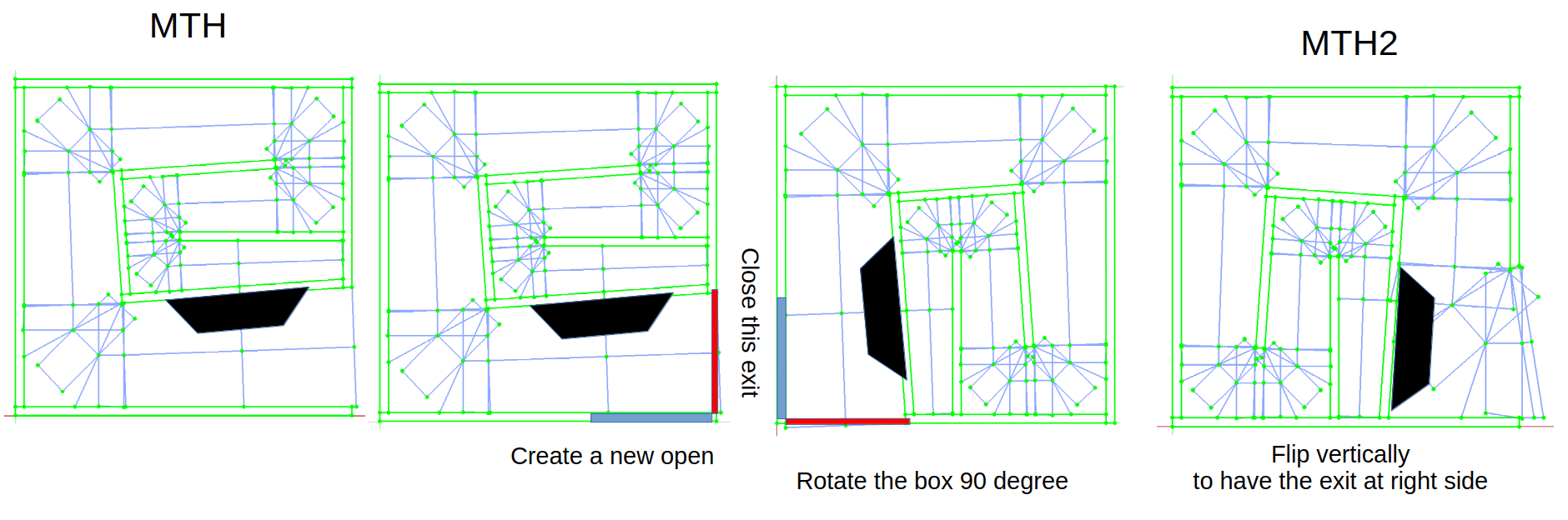 MTH

MTH2

Close this exit

Create a new open

Rotate the box 90 degree

Flip vertically
to have the exit at right side