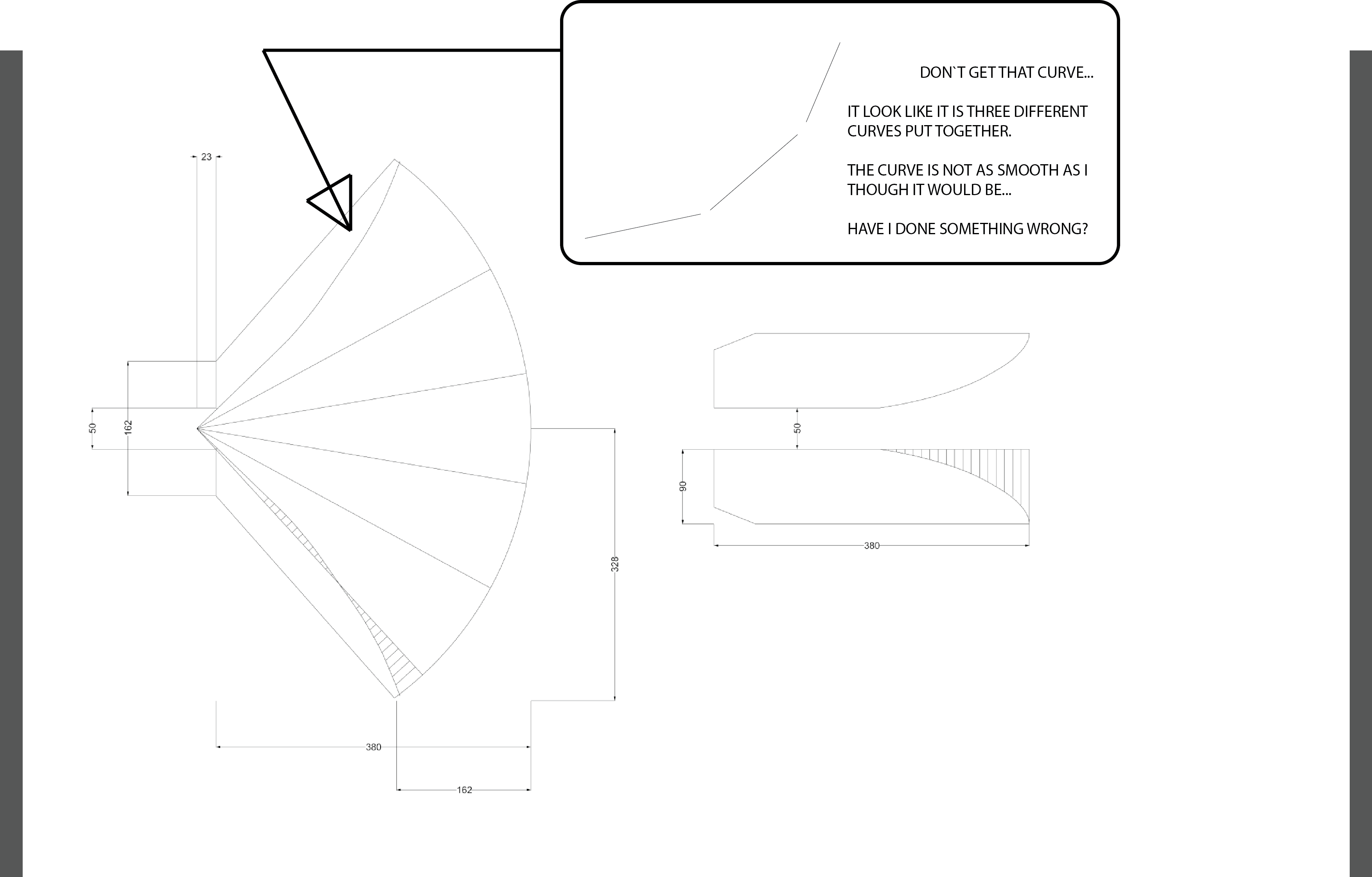 DON`T GET THAT CURVE...

IT LOOK LIKE IT IS THREE DIFFERENT CURVES PUT TOGETHER.

THE CURVE IS NOT AS SMOOTH AS I THOUGH IT WOULD BE...

HAVE I DONE SOMETHING WRONG?

23

50

162

328

380

162

50

90

380