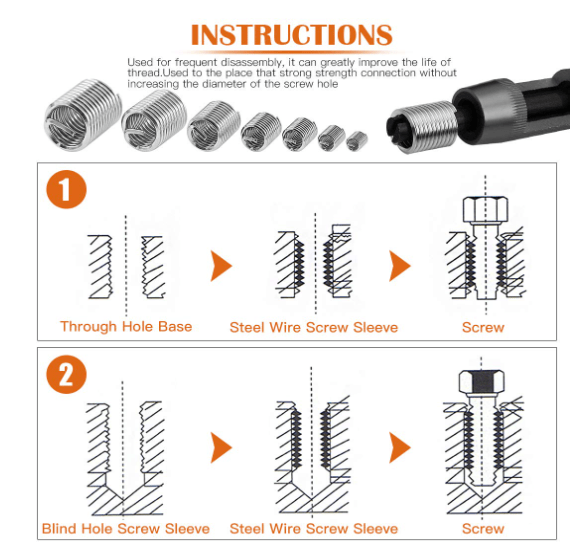 INSTRUCTIONS

Used for frequent disassembly, it can greatly improve the life of thread.Used to the place that strong strength connection without increasing the diameter of the screw hole

1

Through Hole Base

Steel Wire Screw Sleeve

Screw

2

Blind Hole Screw Sleeve

Steel Wire Screw Sleeve

Screw