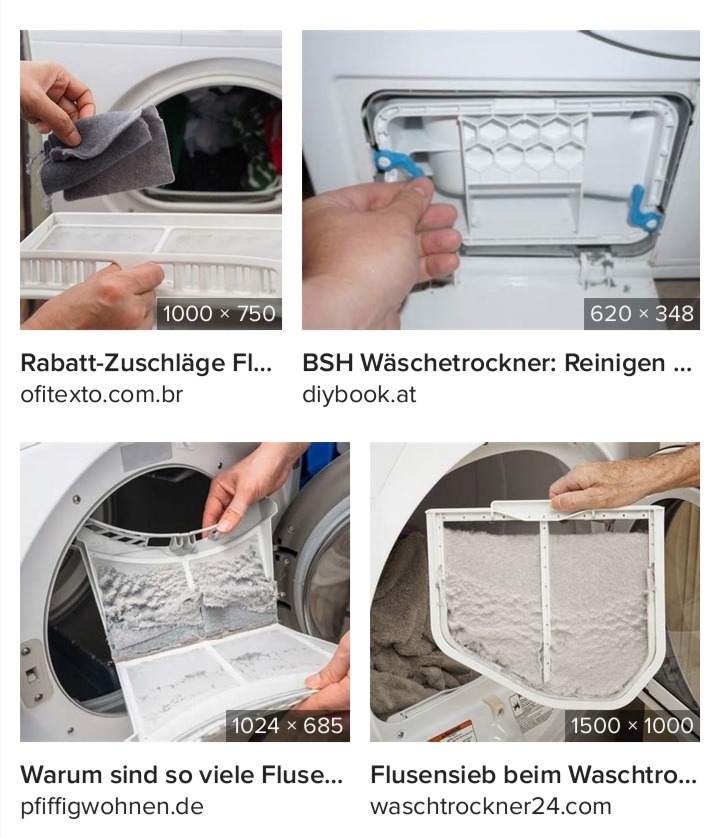 1000 × 750

Rabatt-Zuschläge Fl...
ofitexto.com.br

620 × 348

BSH Wäschetrockner: Reinigen ...
diybook.at

1024 × 685

Warum sind so viele Fluse...
pfiffigwohnen.de

1500 × 1000

Flusensieb beim Waschtro...
waschtrockner24.com