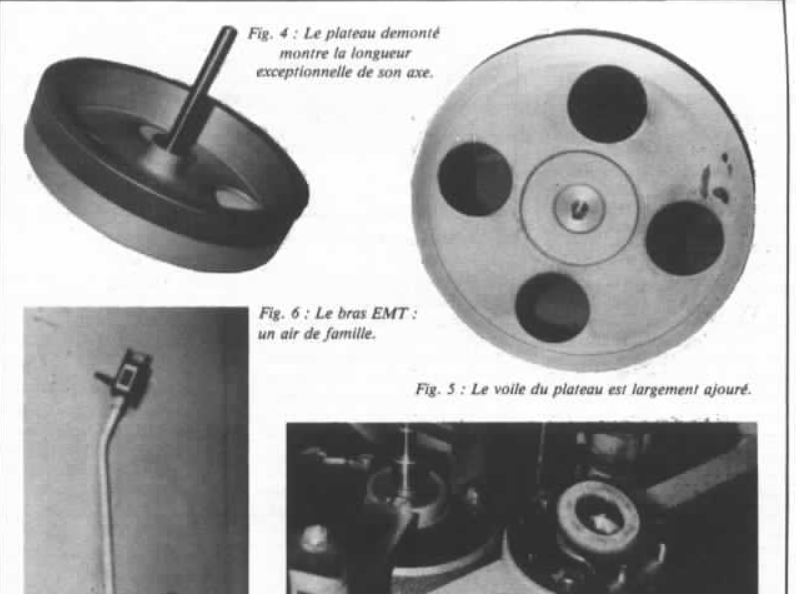 Fig. 4 : Le plateau demonté montre la longueur exceptionnelle de son axe.

Fig. 6 : Le bras EMT : un air de famille.

Fig. 5 : Le voile du plateau est largement ajouré.