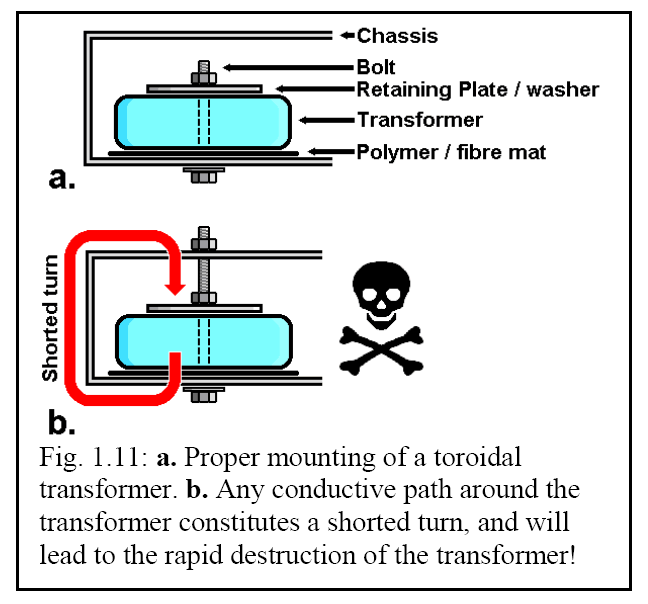 Chassis
Bolt
Retaining Plate / washer
Transformer
Polymer / fibre mat
a.

Shorted turn
b.

Fig. 1.11: a. Proper mounting of a toroidal transformer. b. Any conductive path around the transformer constitutes a shorted turn, and will lead to the rapid destruction of the transformer!