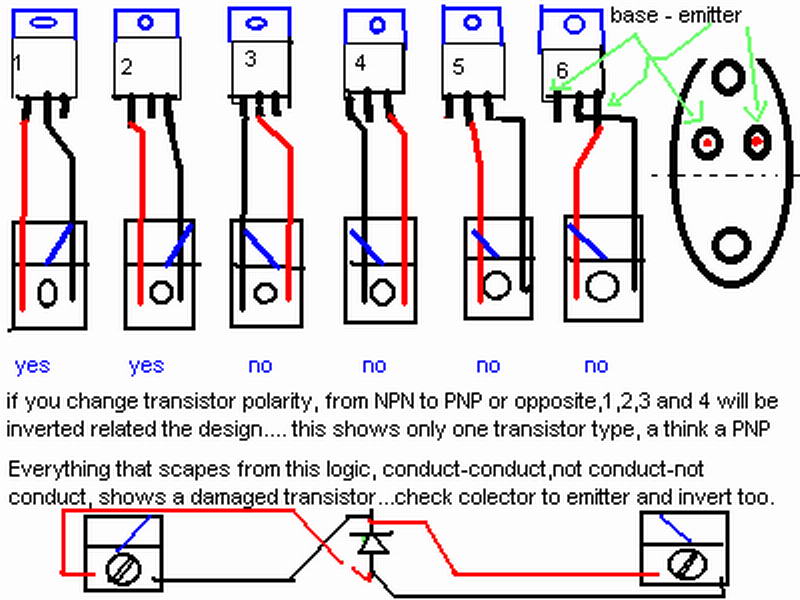 base - emitter

1 2 3 4 5 6

yes yes no no no no

if you change transistor polarity, from NPN to PNP or opposite,1,2,3 and 4 will be inverted related the design.... this shows only one transistor type, a think a PNP

Everything that scapes from this logic, conduct-conduct,not conduct-not conduct, shows a damaged transistor...check colector to emitter and invert too.