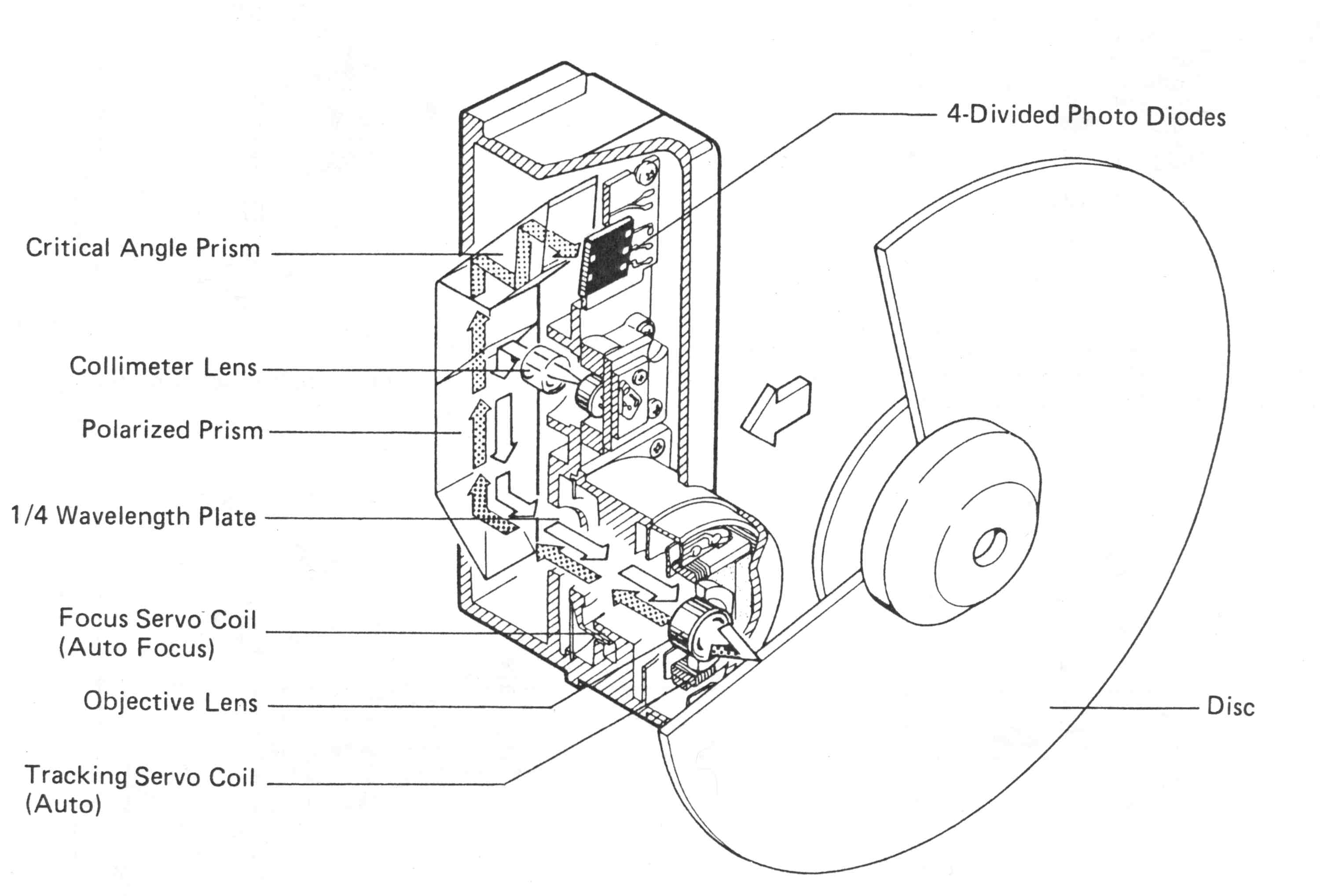 4-Divided Photo Diodes

Critical Angle Prism

Collimeter Lens

Polarized Prism

1/4 Wavelength Plate

Focus Servo Coil
(Auto Focus)

Objective Lens

Tracking Servo Coil
(Auto)

Disc