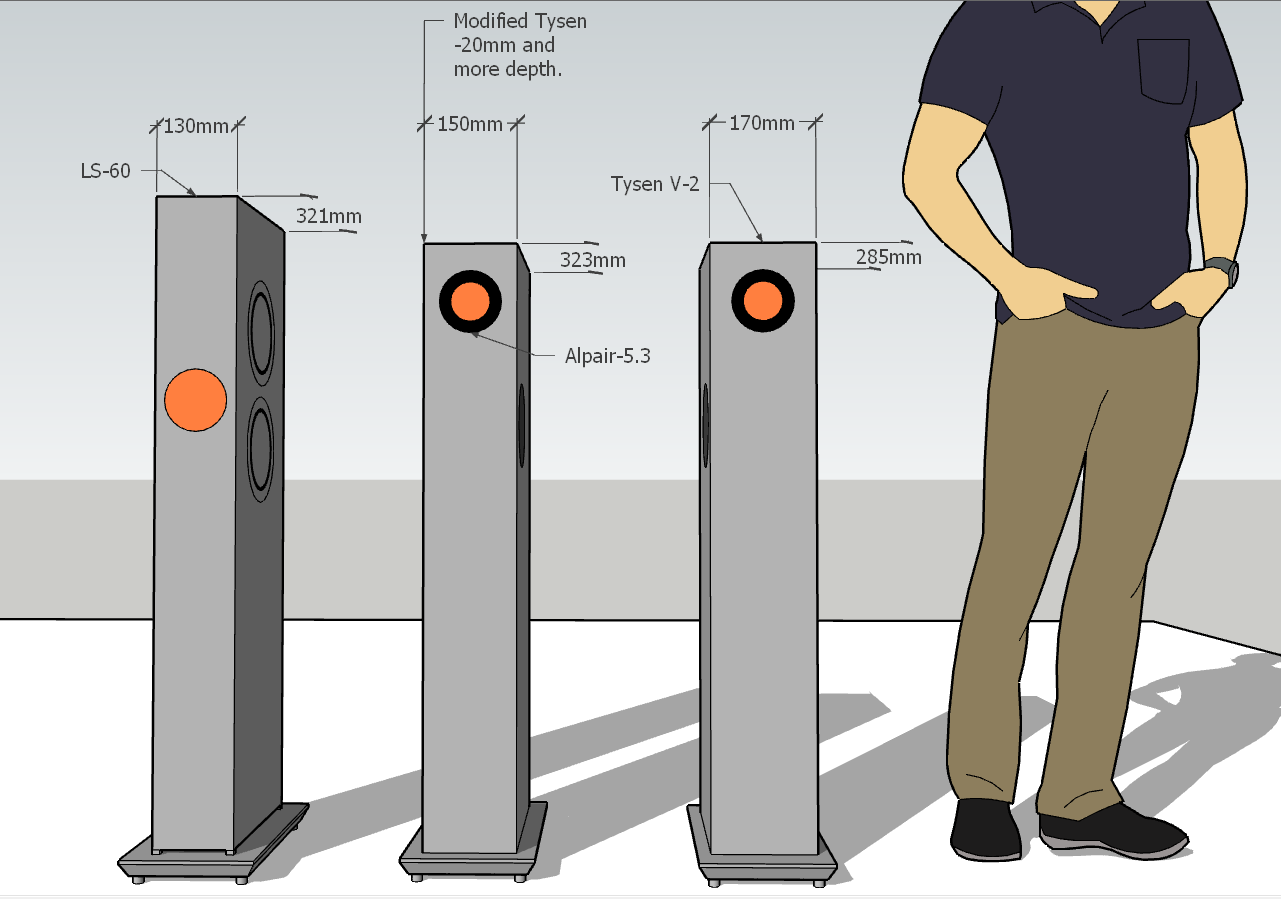 Modified Tysen -20mm and more depth.

130mm

LS-60

321mm

150mm

323mm

Alpair-5.3

170mm

Tysen V-2

285mm