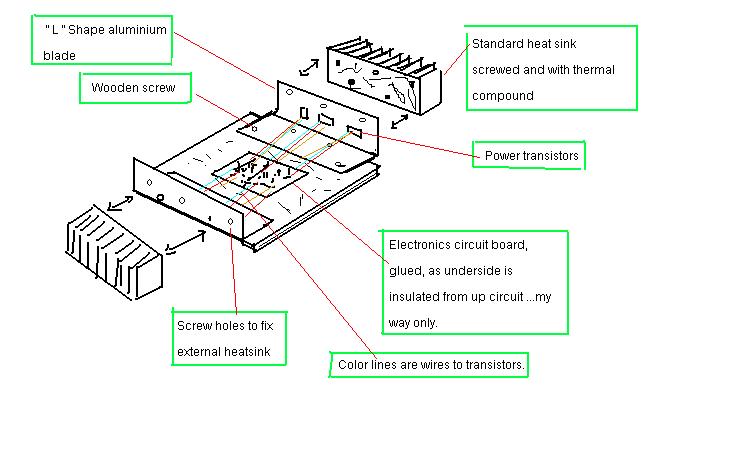 " L " Shape aluminium blade

Wooden screw

Standard heat sink screwed and with thermal compound

Power transistors

Electronics circuit board, glued, as underside is insulated from up circuit ...my way only.

Screw holes to fix external heatsink

Color lines are wires to transistors.