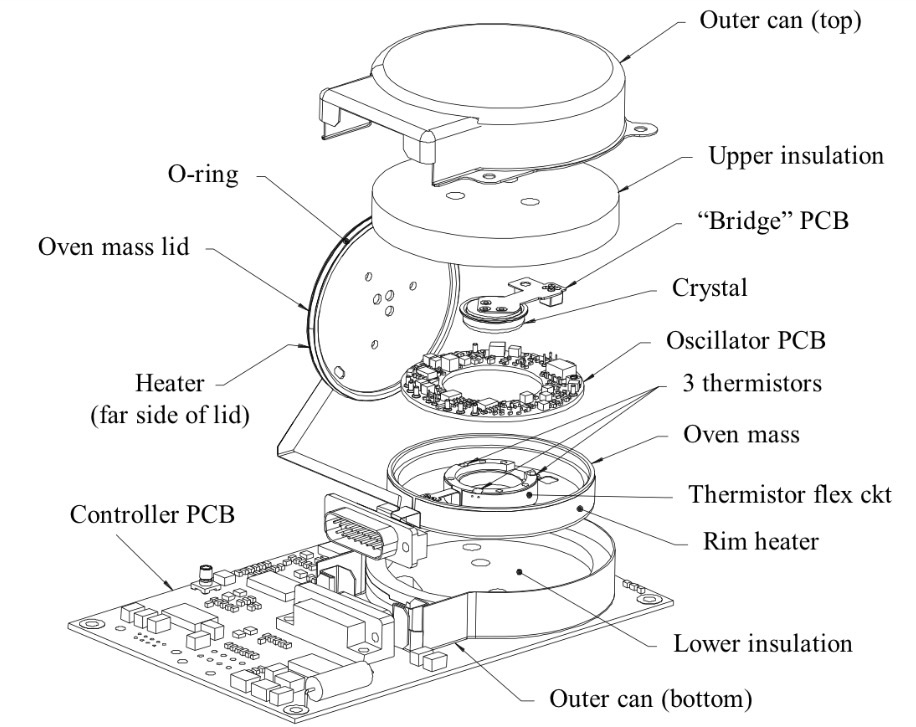 Outer can (top)

Upper insulation

O-ring

"Bridge" PCB

Oven mass lid

Crystal

Oscillator PCB

Heater
(far side of lid)

3 thermistors

Oven mass

Thermistor flex ckt

Controller PCB

Rim heater

Lower insulation

Outer can (bottom)