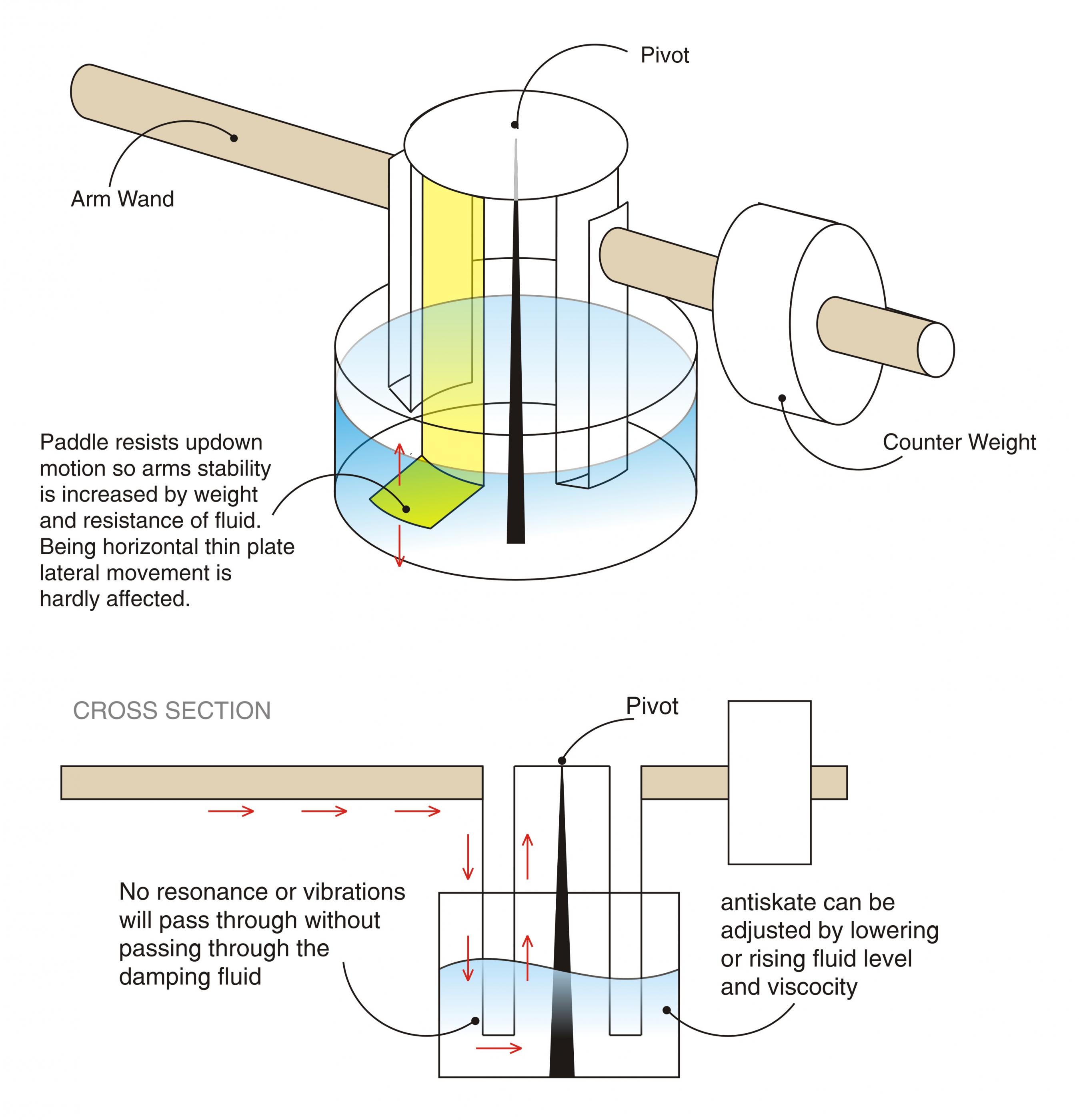 Pivot

Arm Wand

Counter Weight

Paddle resists updown motion so arms stability is increased by weight and resistance of fluid. Being horizontal thin plate lateral movement is hardly affected.

CROSS SECTION

Pivot

No resonance or vibrations will pass through without passing through the damping fluid

antiskate can be adjusted by lowering or rising fluid level and viscocity