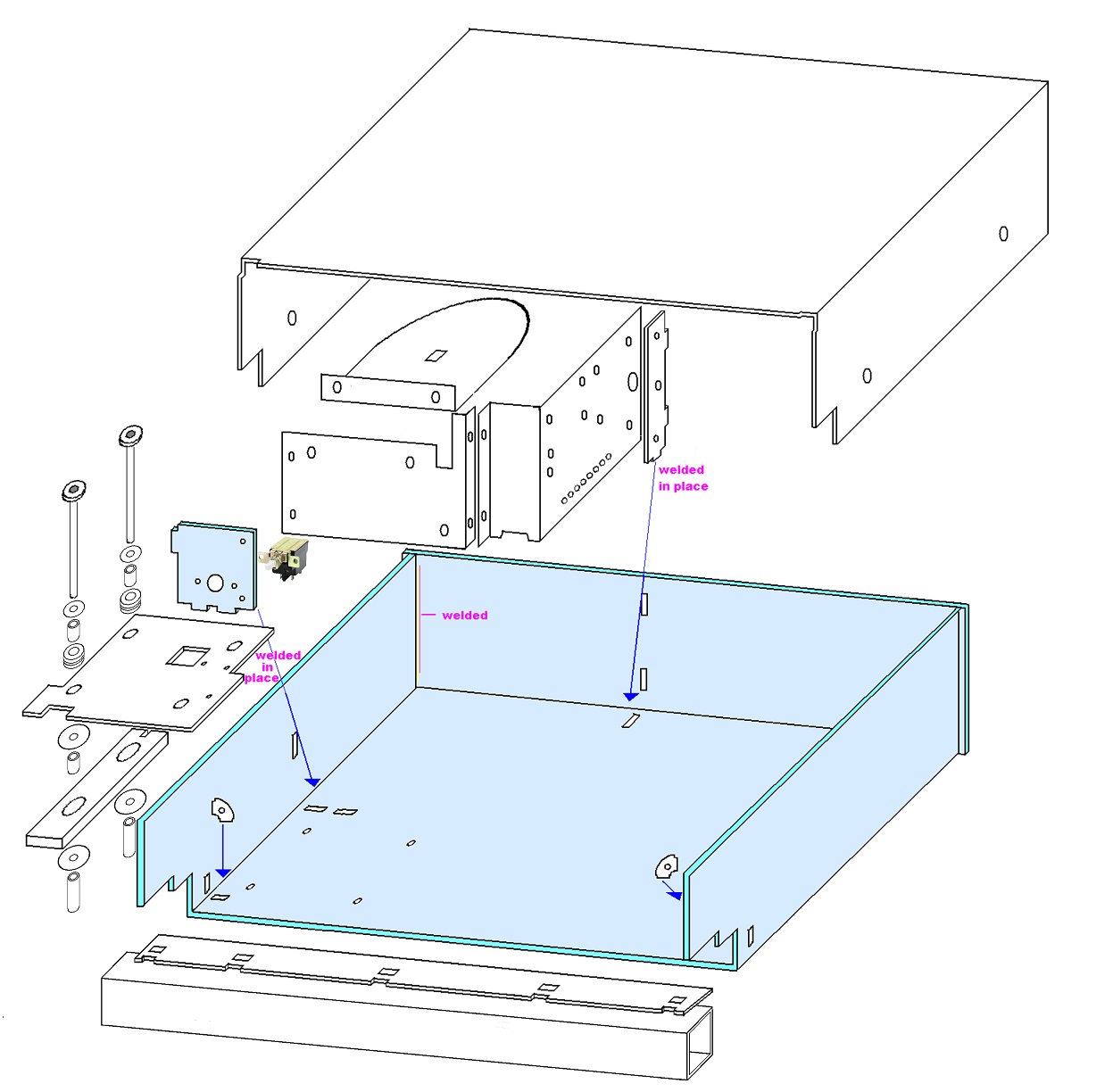 welded in place

welded

welded in place