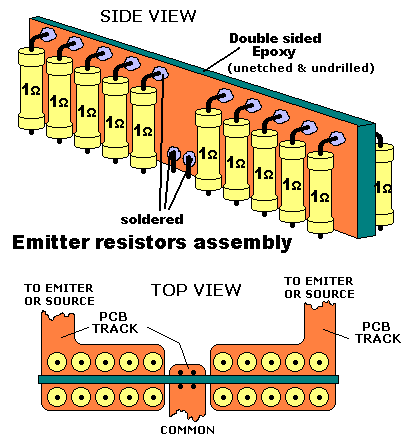 SIDE VIEW

Double sided Epoxy (unetched & undrilled)

1Ω 1Ω 1Ω 1Ω 1Ω 1Ω 1Ω 1Ω 1Ω 1Ω 1Ω

soldered

Emitter resistors assembly

TO EMITER OR SOURCE

TOP VIEW

TO EMITER OR SOURCE

PCB TRACK

PCB TRACK

COMMON