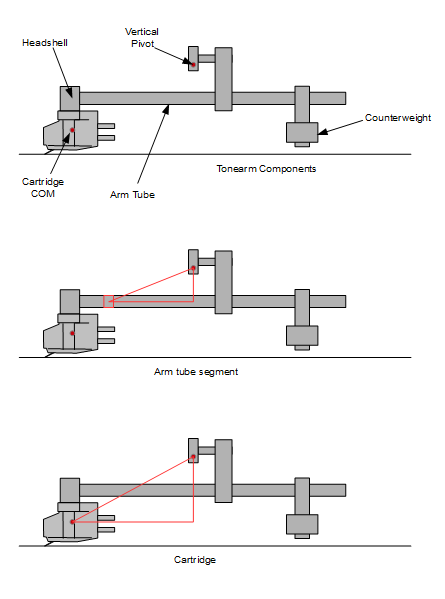 Headshell

Vertical Pivot

Counterweight

Cartridge COM

Arm Tube

Tonearm Components

Arm tube segment

Cartridge