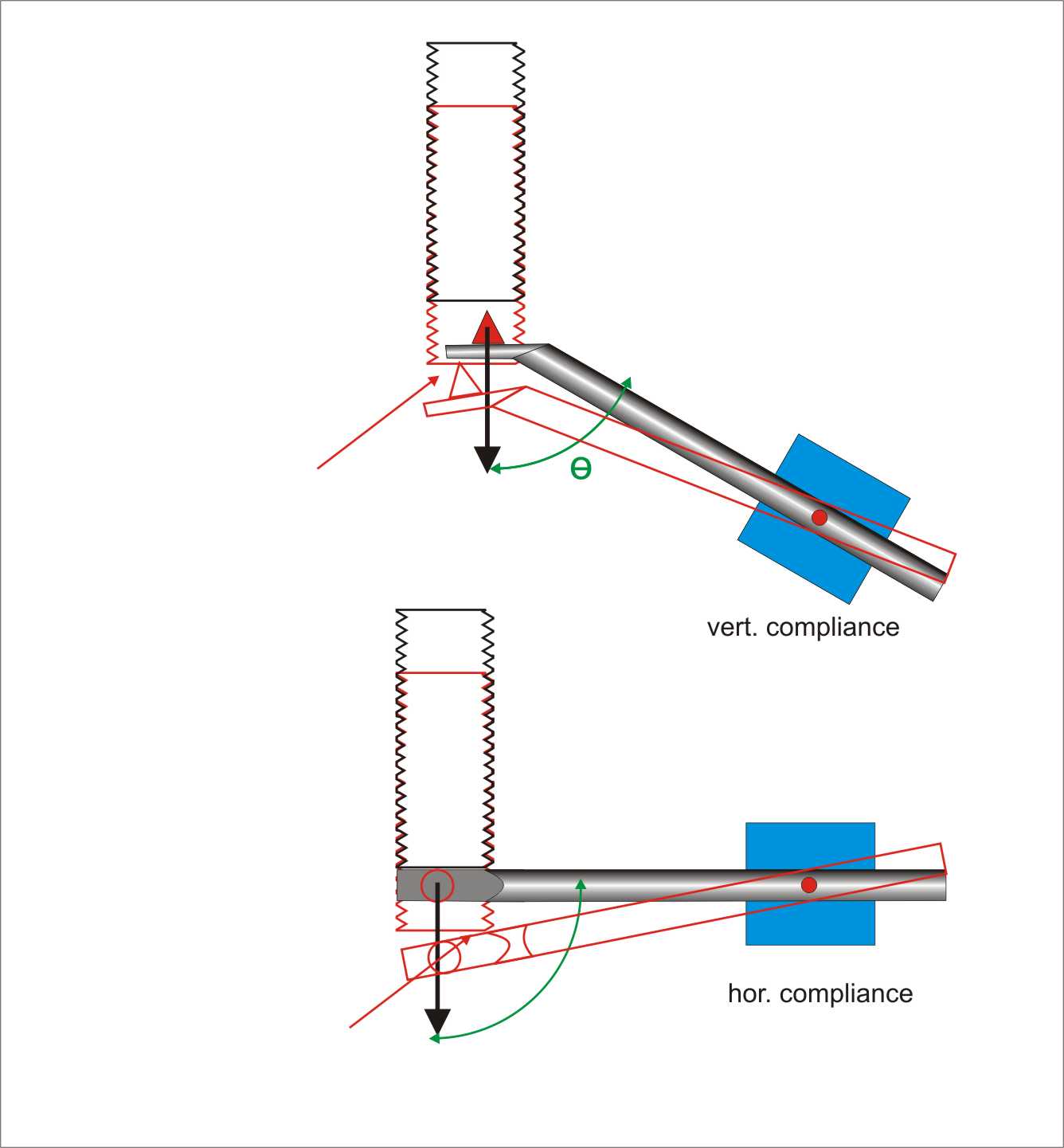 $\theta$

vert. compliance

hor. compliance