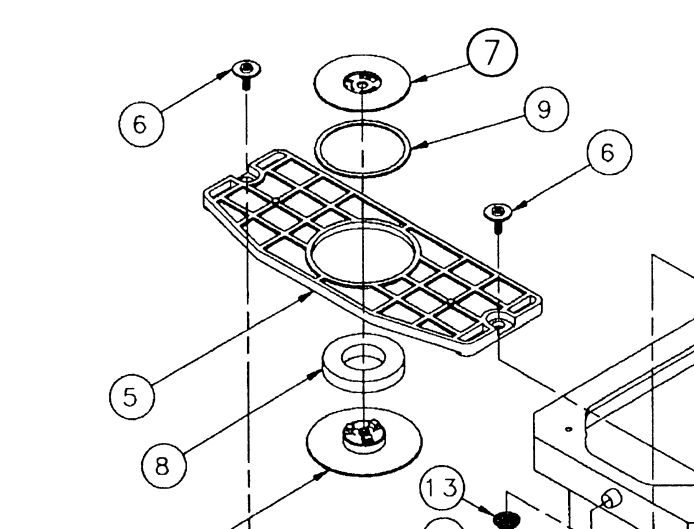 7

6

9

6

5

8

13