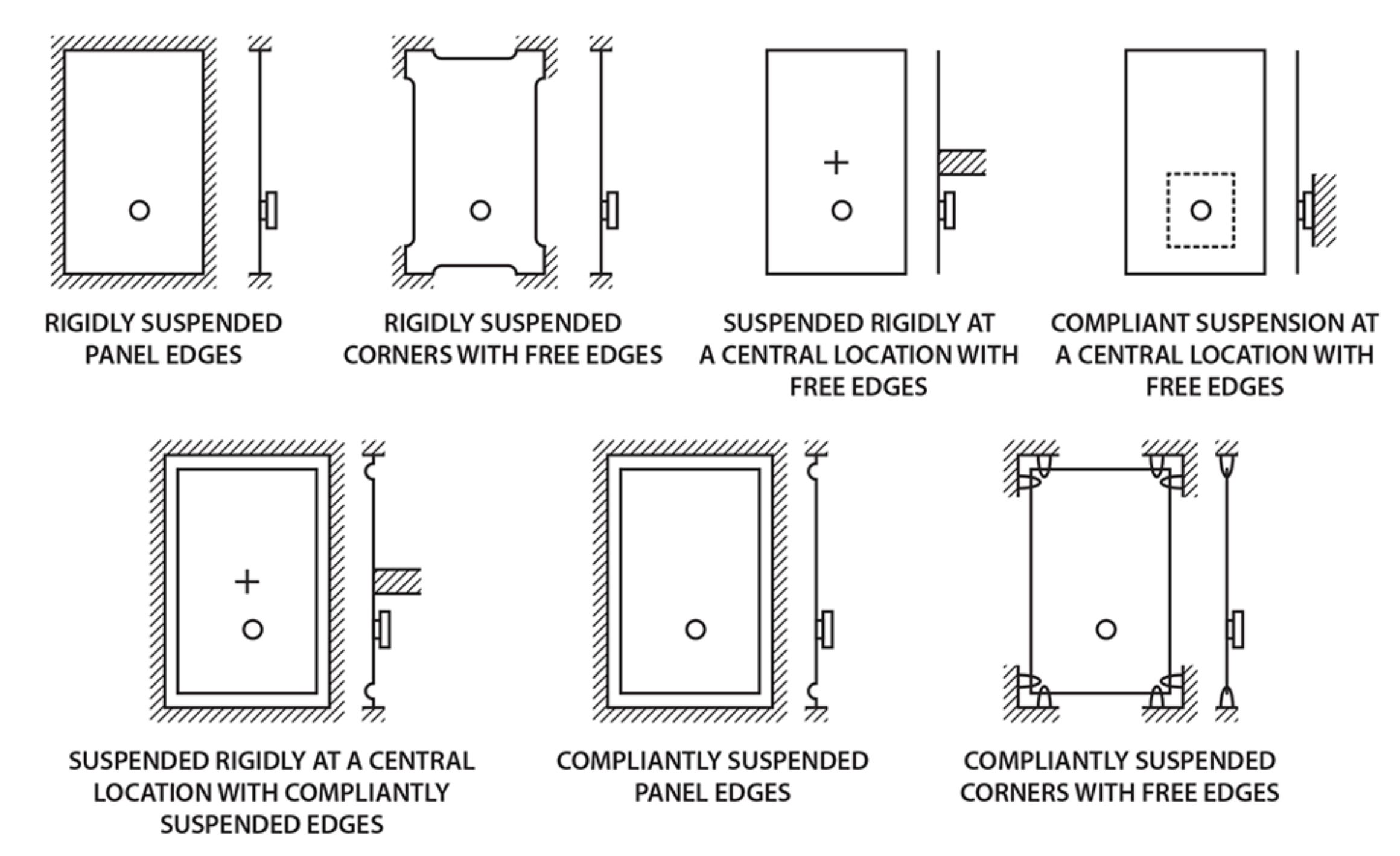 RIGIDLY SUSPENDED PANEL EDGES

RIGIDLY SUSPENDED CORNERS WITH FREE EDGES

SUSPENDED RIGIDLY AT A CENTRAL LOCATION WITH FREE EDGES

COMPLIANT SUSPENSION AT A CENTRAL LOCATION WITH FREE EDGES

SUSPENDED RIGIDLY AT A CENTRAL LOCATION WITH COMPLIANTLY SUSPENDED EDGES

COMPLIANTLY SUSPENDED PANEL EDGES

COMPLIANTLY SUSPENDED CORNERS WITH FREE EDGES