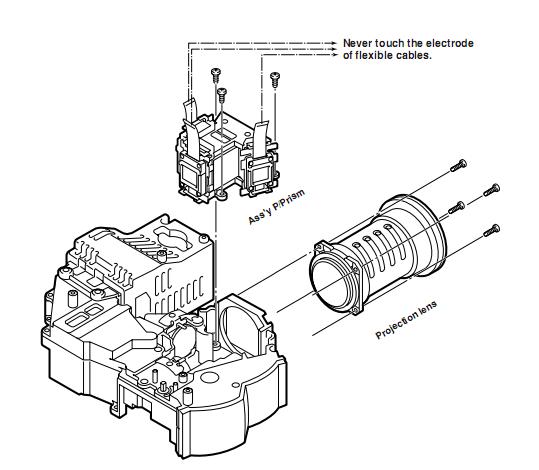 Never touch the electrode of flexible cables.

Ass'y P/Prism

Projection lens