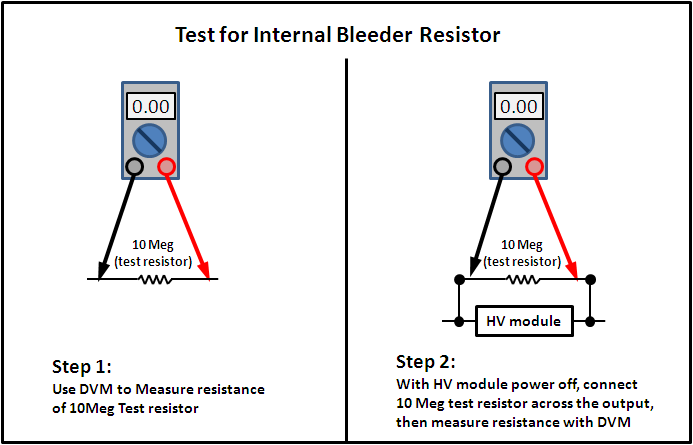 Test for Internal Bleeder Resistor

0.00

10 Meg
(test resistor)

Step 1:
Use DVM to Measure resistance of 10Meg Test resistor

0.00

10 Meg
(test resistor)

HV module

Step 2:
With HV module power off, connect 10 Meg test resistor across the output, then measure resistance with DVM