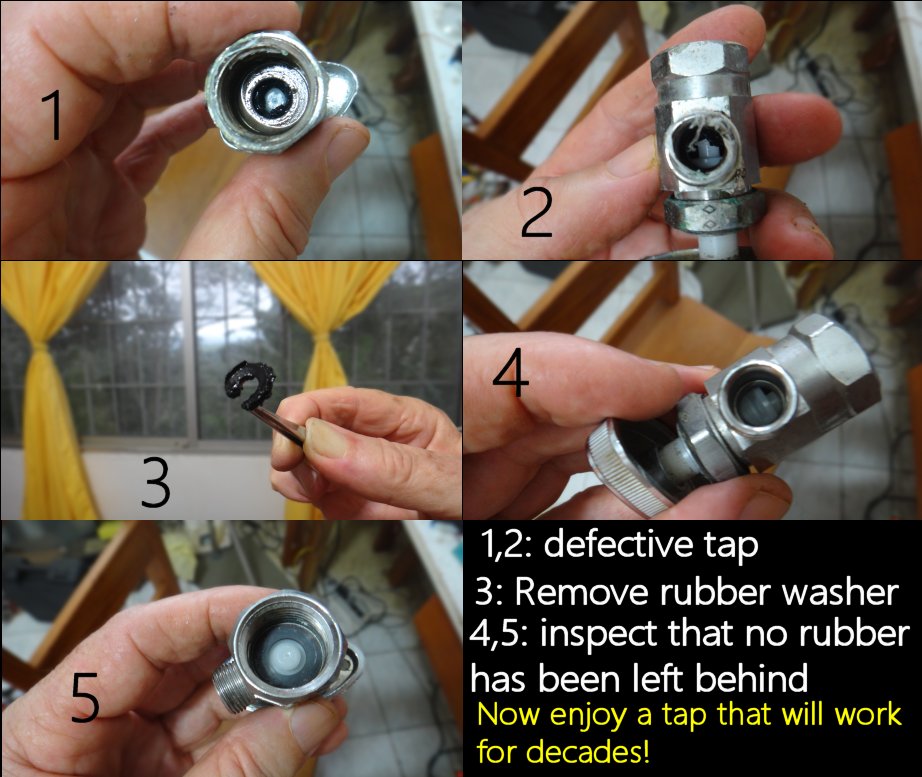 1

2

3

4

5

1,2: defective tap
3: Remove rubber washer
4,5: inspect that no rubber has been left behind

Now enjoy a tap that will work for decades!