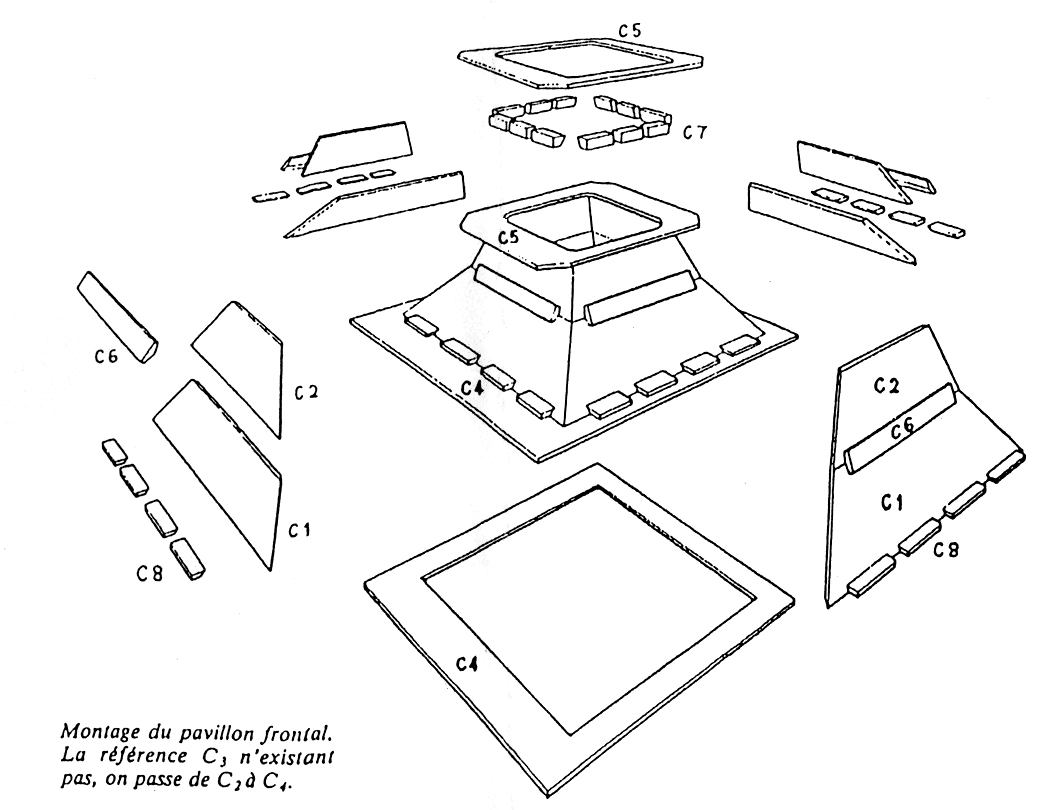 C5

C7

C5

C6

C2

C4

C2

C6

C1

C1

C8

C8

C4

Montage du pavillon frontal. La référence $C_3$ n'existant pas, on passe de $C_2$ à $C_4$.