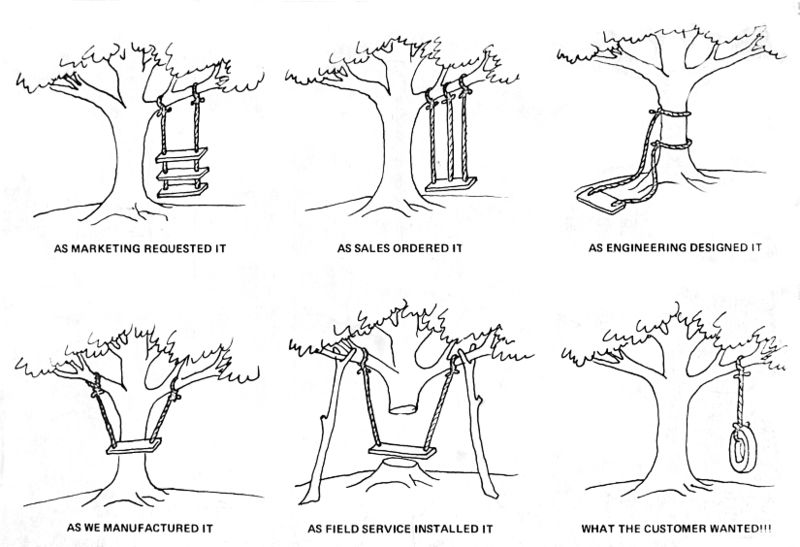 AS MARKETING REQUESTED IT

AS SALES ORDERED IT

AS ENGINEERING DESIGNED IT

AS WE MANUFACTURED IT

AS FIELD SERVICE INSTALLED IT

WHAT THE CUSTOMER WANTED!!!