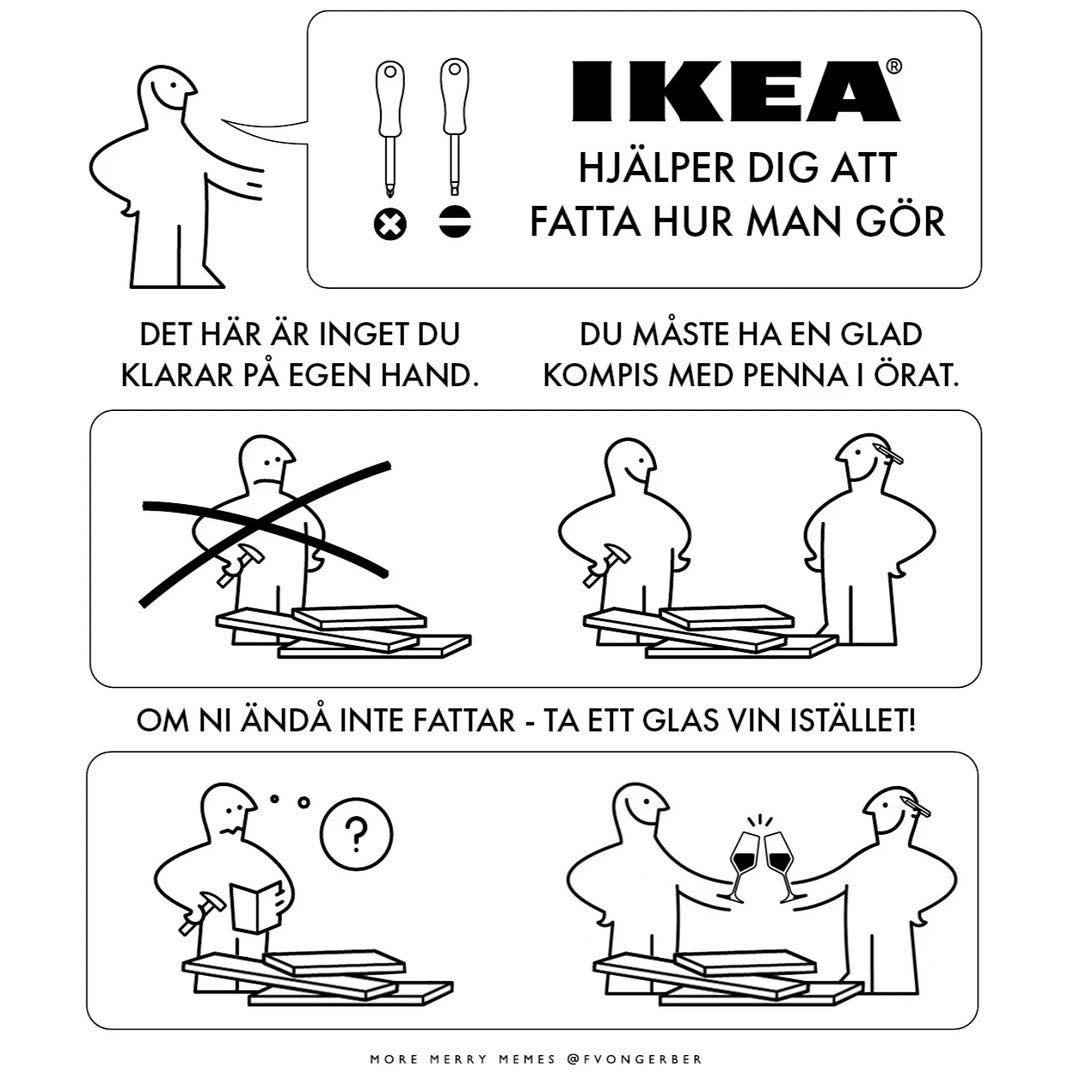 IKEA®
HJÄLPER DIG ATT FATTA HUR MAN GÖR

DET HÄR ÄR INGET DU KLARAR PÅ EGEN HAND.

DU MÅSTE HA EN GLAD KOMPIS MED PENNA I ÖRAT.

OM NI ÄNDÅ INTE FATTAR - TA ETT GLAS VIN ISTÄLLET!

?

MORE MERRY MEMES @FVONGERBER