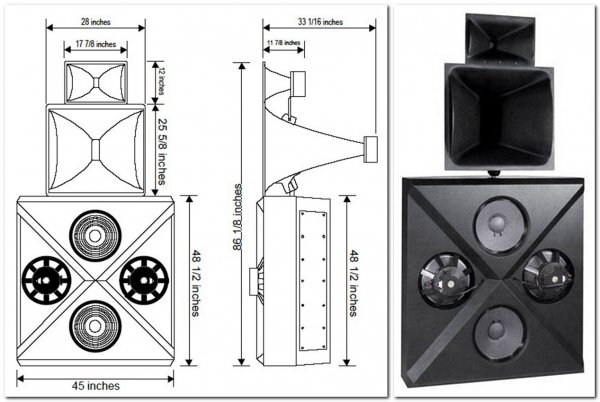 28 inches
17 7/8 inches
12 inches
25 5/8 inches
48 1/2 inches
45 inches
33 1/16 inches
11 7/8 inches
86 1/8 inches
48 1/2 inches