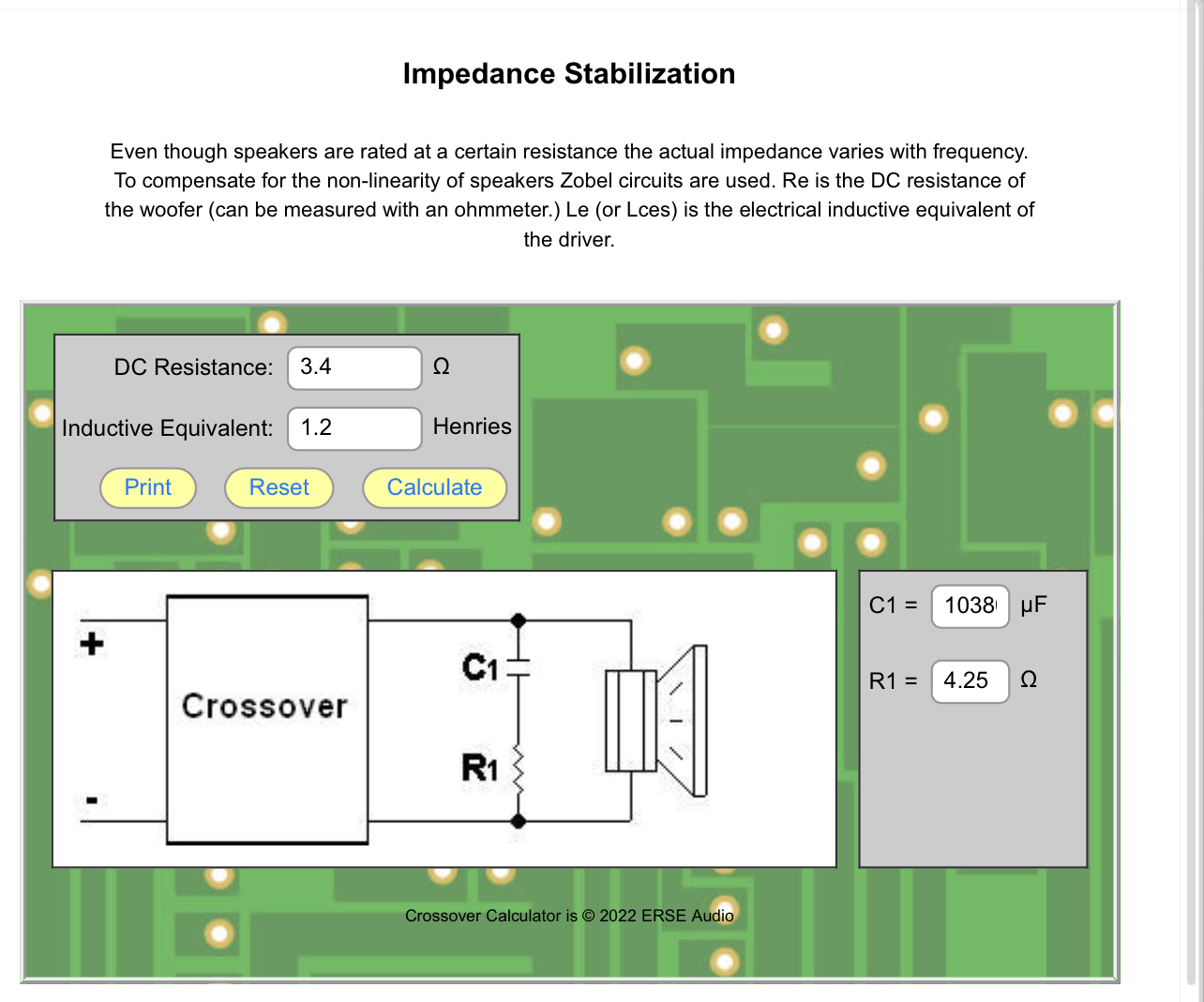 Impedance Stabilization

Even though speakers are rated at a certain resistance the actual impedance varies with frequency. To compensate for the non-linearity of speakers Zobel circuits are used. Re is the DC resistance of the woofer (can be measured with an ohmmeter.) Le (or Lces) is the electrical inductive equivalent of the driver.

DC Resistance: 3.4 Ω

Inductive Equivalent: 1.2 Henries

Print Reset Calculate

+

-

Crossover

C1

R1

C1 = 1038 μF

R1 = 4.25 Ω

Crossover Calculator is © 2022 ERSE Audio